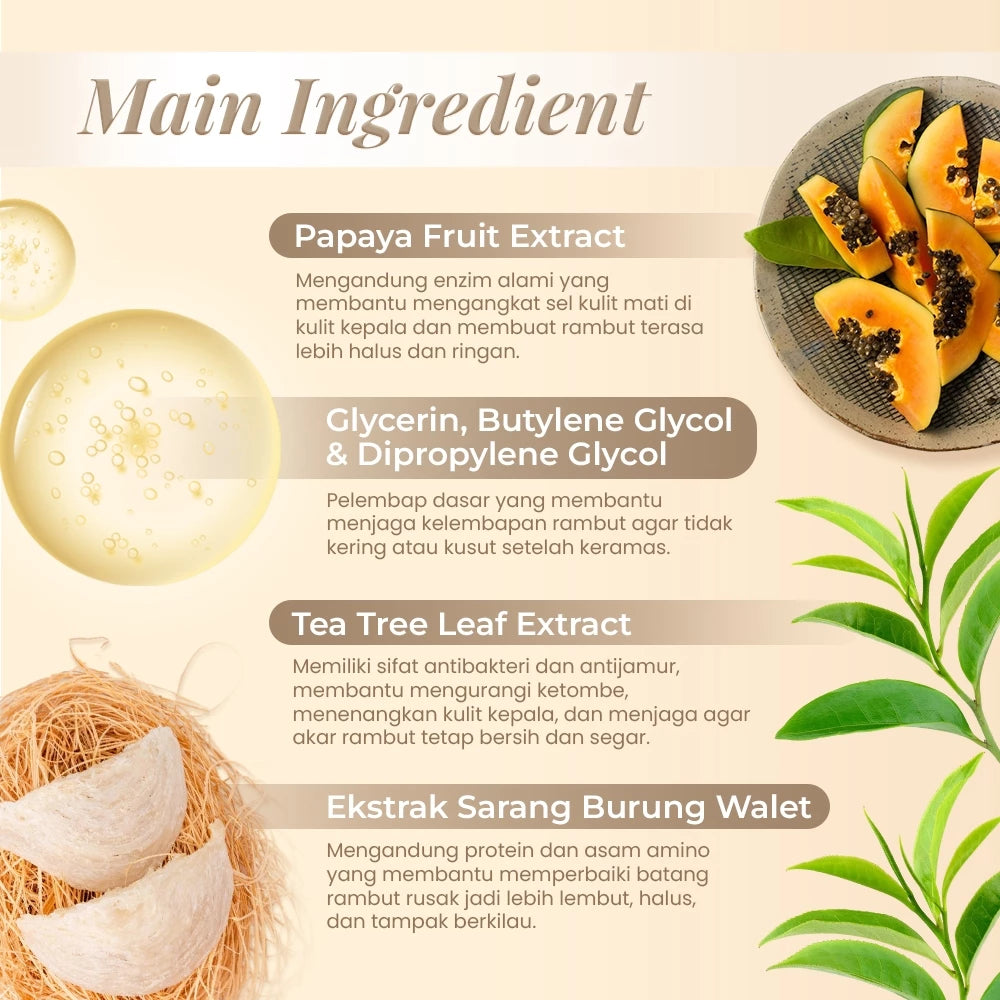 Main Ingredient

Papaya Fruit Extract

Mengandung enzim alami yang membantu mengangkat sel kulit mati di kulit kepala dan membuat rambut terasa lebih halus dan ringan.

Glycerin, Butylene Glycol & Dipropylene Glycol

Pelembap dasar yang membantu menjaga kelembapan rambut agar tidak kering atau kusut setelah keramas.

Tea Tree Leaf Extract

Memiliki sifat antibakteri dan antijamur, membantu mengurangi ketombe, menenangkan kulit kepala, dan menjaga agar akar rambut tetap bersih dan segar.

Ekstrak Sarang Burung Walet

Mengandung protein dan asam amino yang membantu memperbaiki batang rambut rusak jadi lebih lembut, halus, dan tampak berkilau.