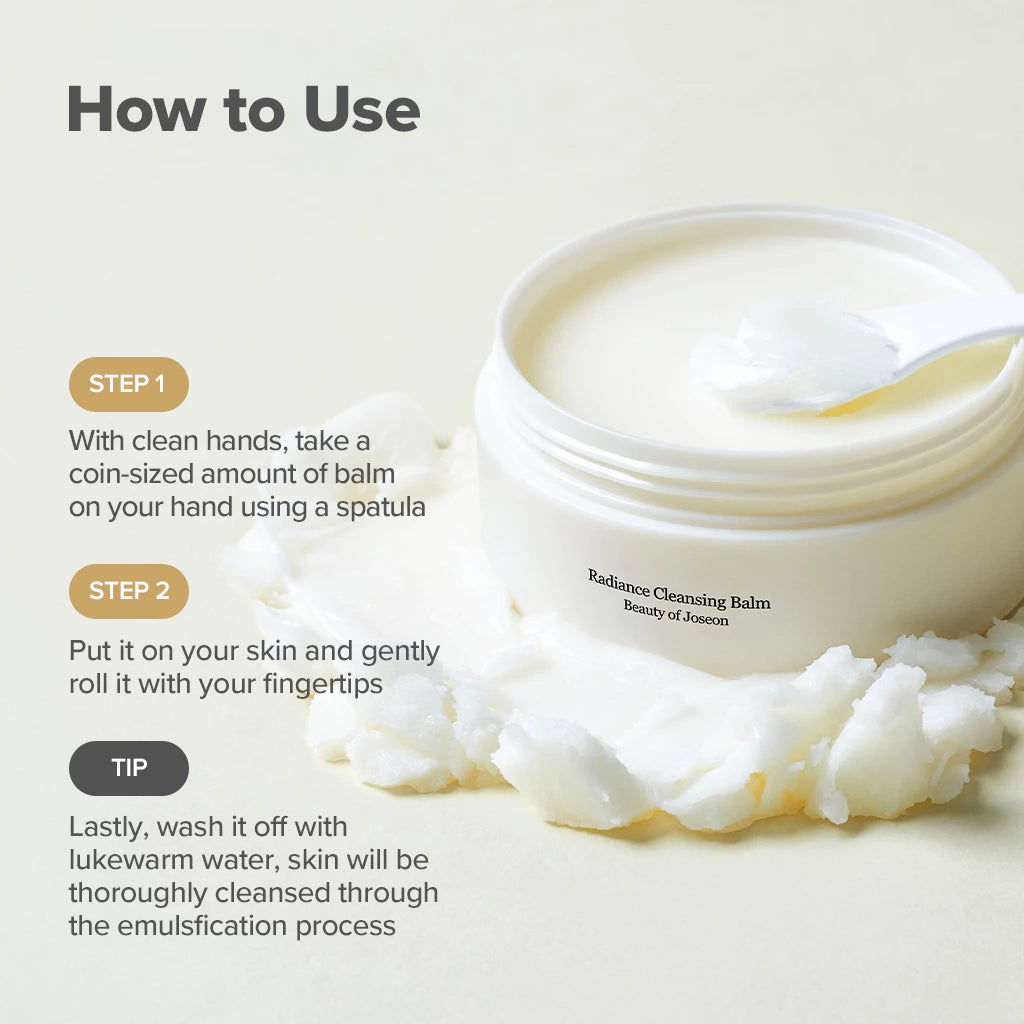 How to Use

STEP 1

With clean hands, take a coin-sized amount of balm on your hand using a spatula

STEP 2

Put it on your skin and gently roll it with your fingertips

TIP

Lastly, wash it off with lukewarm water, skin will be thoroughly cleansed through the emulsfication process

Radiance Cleansing Balm
Beauty of Joseon