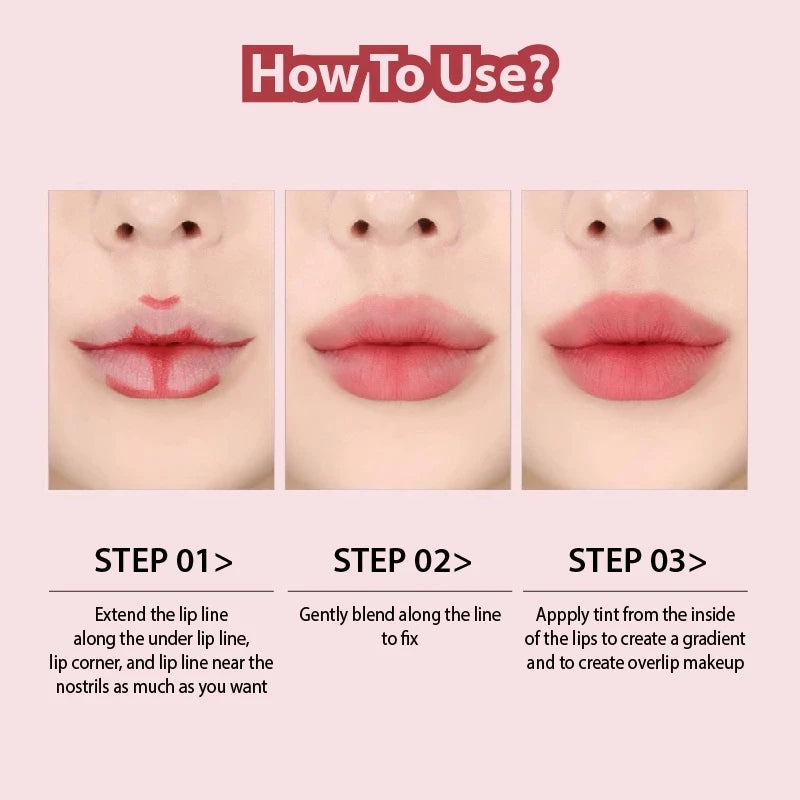 How To Use?

STEP 01>

Extend the lip line along the under lip line, lip corner, and lip line near the nostrils as much as you want

STEP 02>

Gently blend along the line to fix

STEP 03>

Appply tint from the inside of the lips to create a gradient and to create overlip makeup