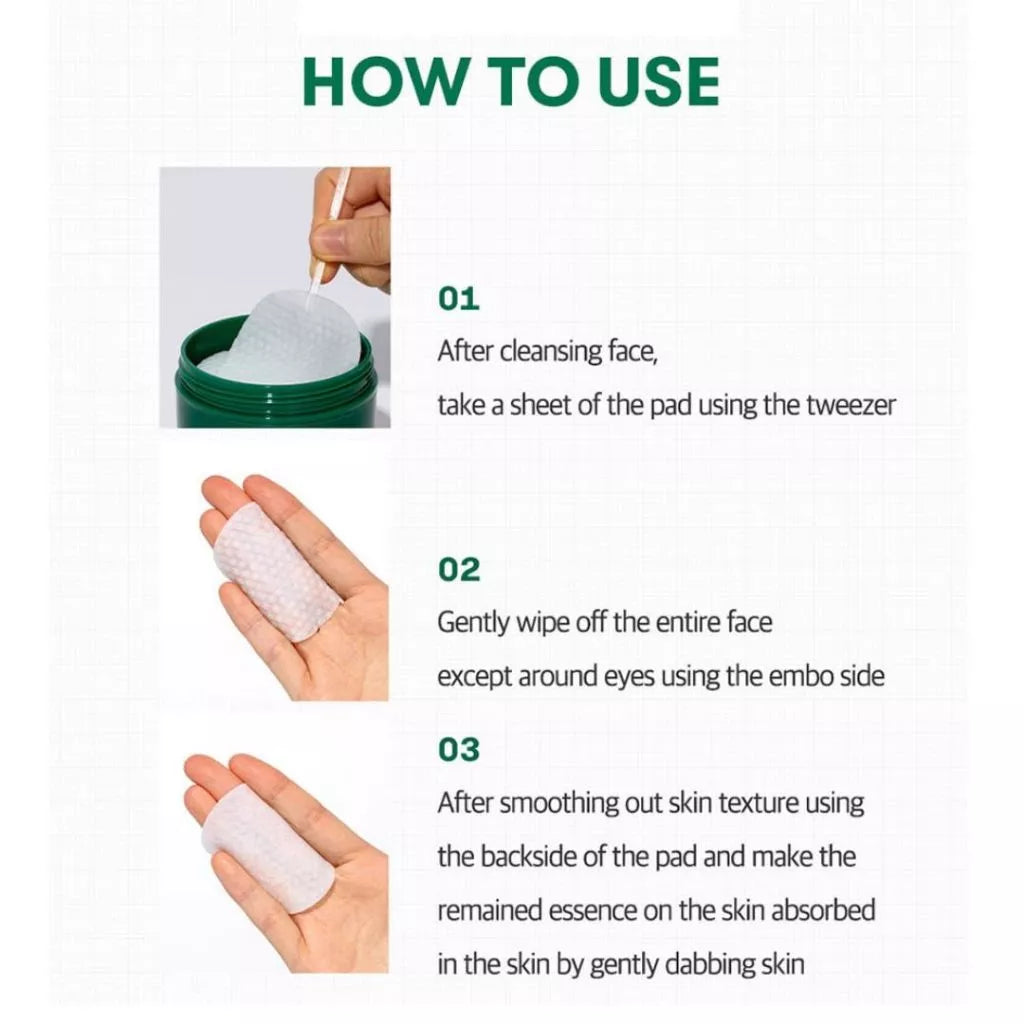 HOW TO USE

01
After cleansing face,
take a sheet of the pad using the tweezer

02
Gently wipe off the entire face
except around eyes using the embo side

03
After smoothing out skin texture using the backside of the pad and make the remained essence on the skin absorbed in the skin by gently dabbing skin